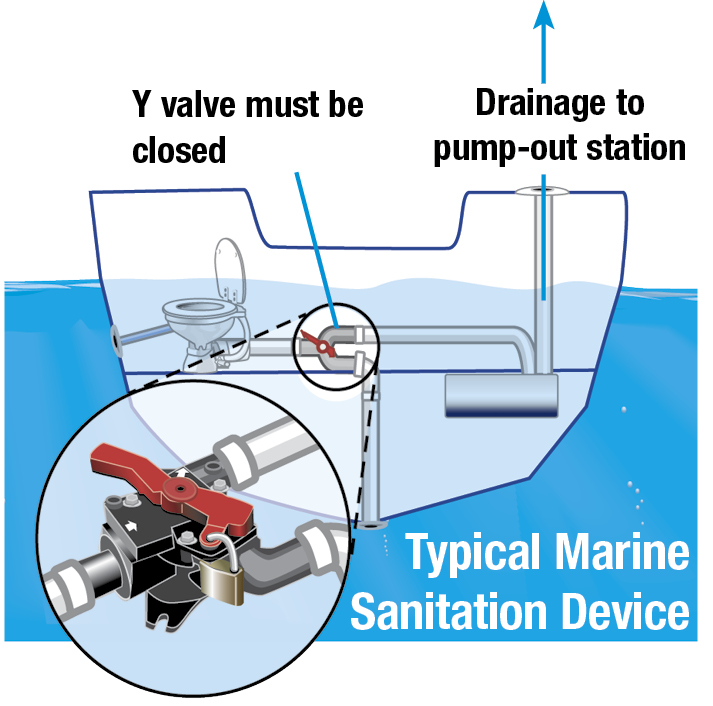 Y valve must be closed

Drainage to pump-out station

Typical Marine Sanitation Device